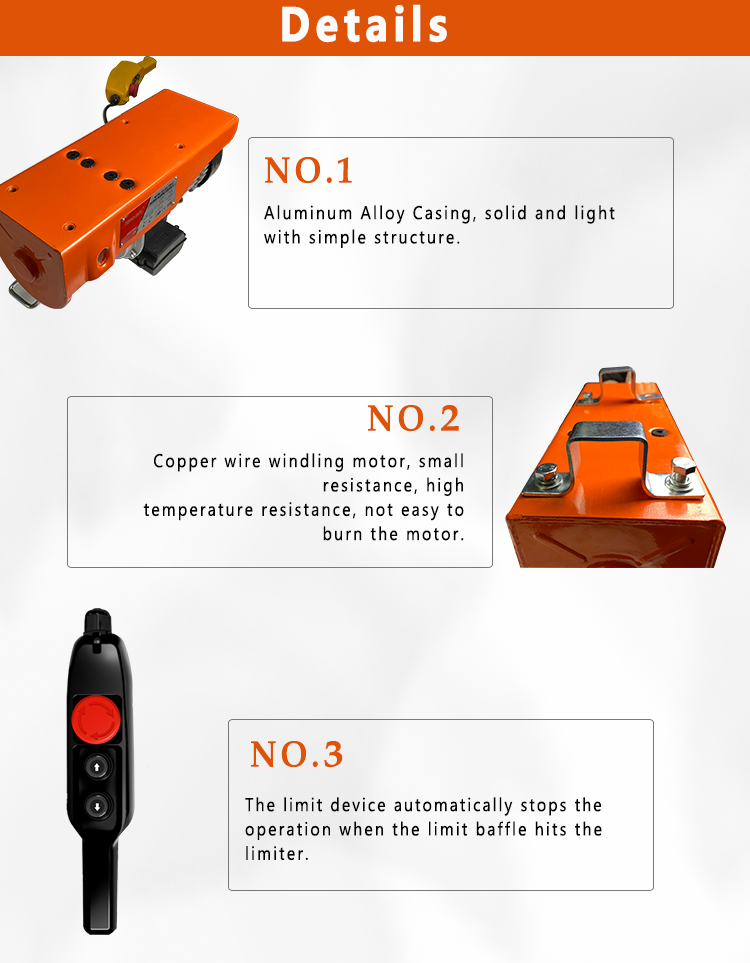 Details

NO.1

Aluminum Alloy Casing, solid and light with simple structure.

NO.2

Copper wire windling motor, small resistance, high temperature resistance, not easy to burn the motor.

NO.3

The limit device automatically stops the operation when the limit baffle hits the limiter.