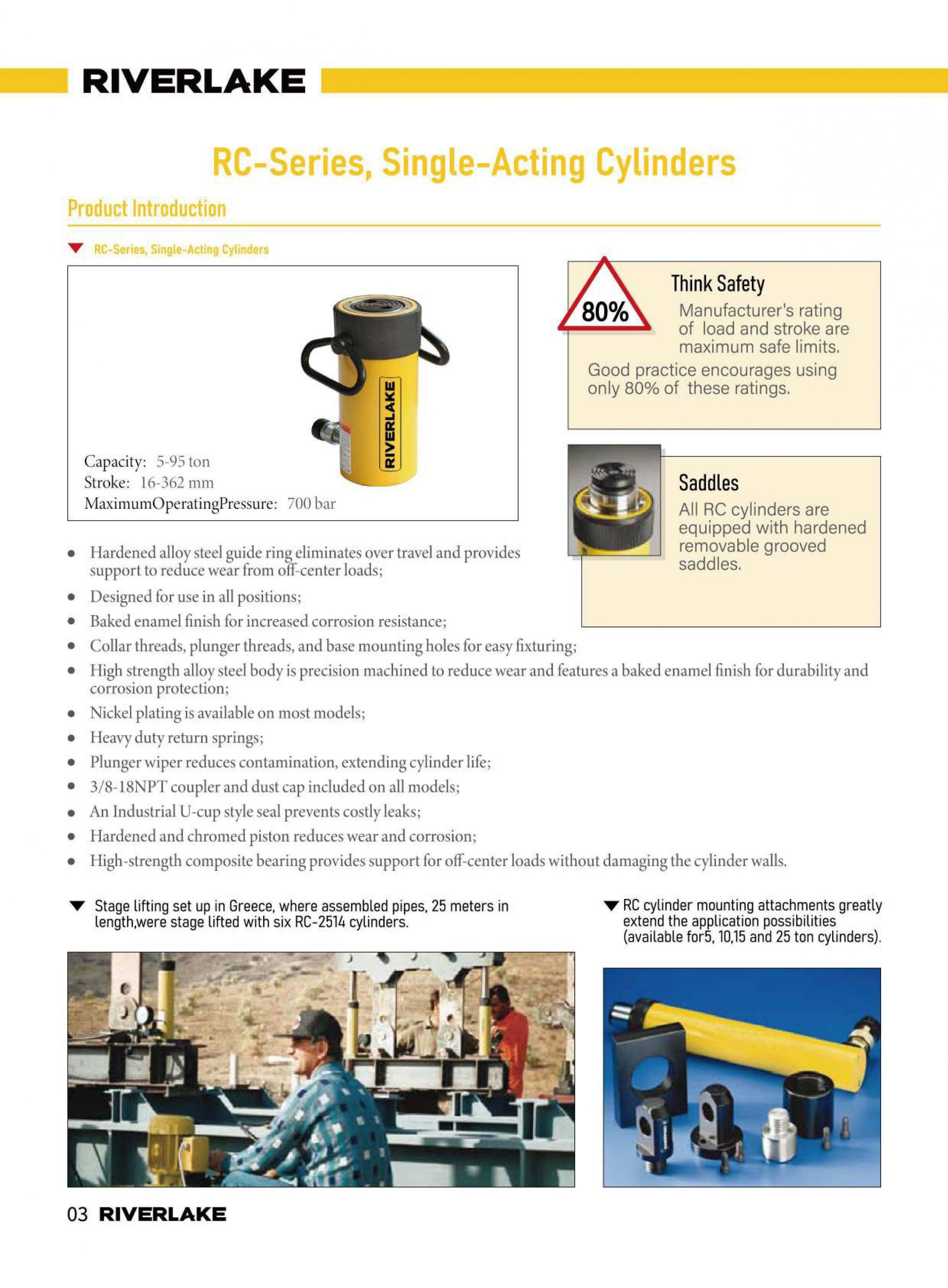 RIVERLAKE

RC-Series, Single-Acting Cylinders

Product Introduction

RC-Series, Single-Acting Cylinders

RIVERLAKE

Capacity: 5-95 ton
Stroke: 16-362 mm
MaximumOperatingPressure: 700 bar

80%

Think Safety
Manufacturer's rating of load and stroke are maximum safe limits.
Good practice encourages using only 80% of these ratings.

Saddles
All RC cylinders are equipped with hardened removable grooved saddles.

- Hardened alloy steel guide ring eliminates over travel and provides support to reduce wear from off-center loads;
- Designed for use in all positions;
- Baked enamel finish for increased corrosion resistance;
- Collar threads, plunger threads, and base mounting holes for easy fixturing;
- High strength alloy steel body is precision machined to reduce wear and features a baked enamel finish for durability and corrosion protection;
- Nickel plating is available on most models;
- Heavy duty return springs;
- Plunger wiper reduces contamination, extending cylinder life;
- 3/8-18NPT coupler and dust cap included on all models;
- An Industrial U-cup style seal prevents costly leaks;
- Hardened and chromed piston reduces wear and corrosion;
- High-strength composite bearing provides support for off-center loads without damaging the cylinder walls.

Stage lifting set up in Greece, where assembled pipes, 25 meters in length,were stage lifted with six RC-2514 cylinders.

RC cylinder mounting attachments greatly extend the application possibilities (available for5, 10,15 and 25 ton cylinders).

03 RIVERLAKE